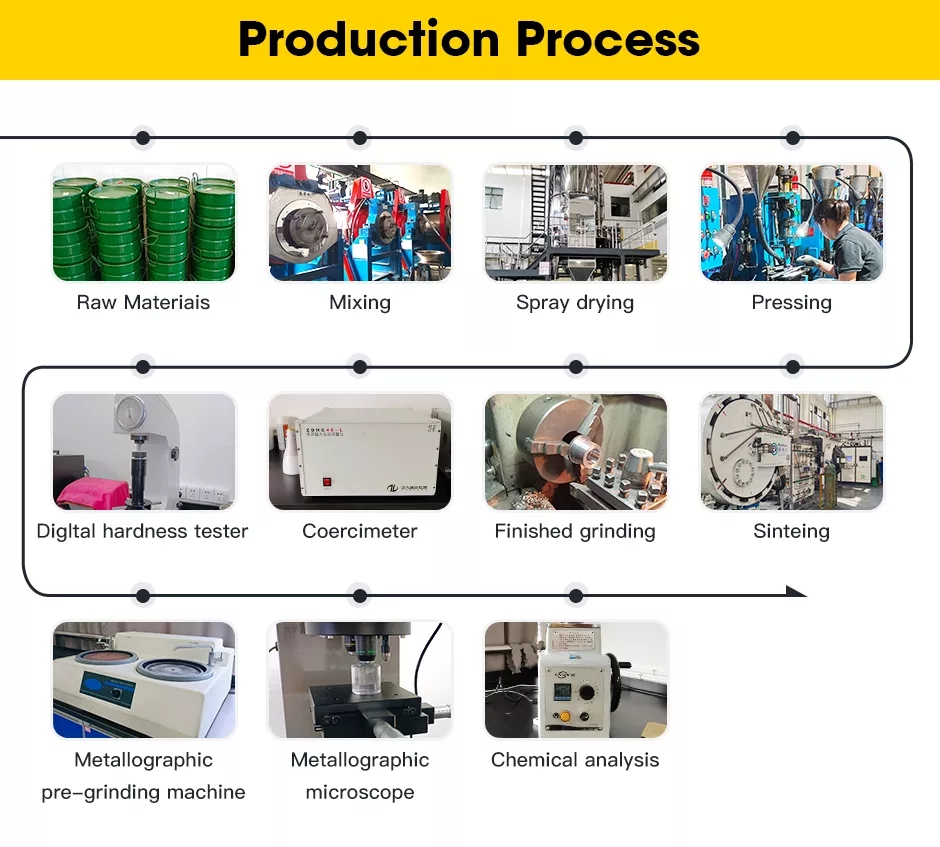 Production Process

Raw Materiais

Mixing

Spray drying

Pressing

Digltal hardness tester

Coercimeter

Finished grinding

Sinteing

Metallographic pre-grinding machine

Metallographic microscope

Chemical analysis